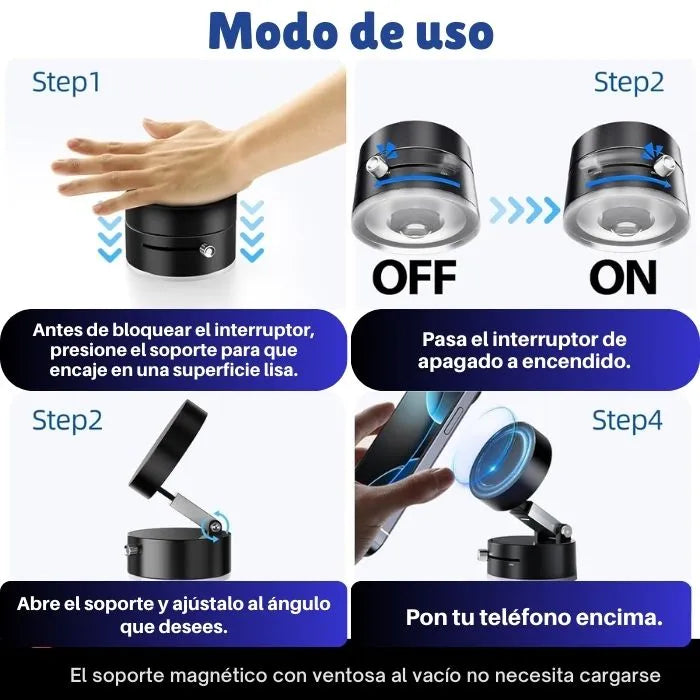 Modo de uso

Step1

Antes de bloquear el interruptor, presione el soporte para que encaje en una superficie lisa.

Step2

OFF

ON

Pasa el interruptor de apagado a encendido.

Step2

Abre el soporte y ajústalo al ángulo que desees.

Step4

Pon tu teléfono encima.

El soporte magnético con ventosa al vacío no necesita cargarse