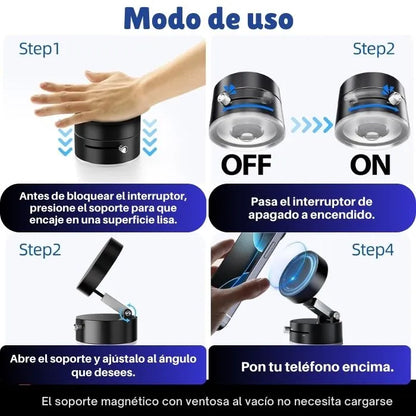 Modo de uso

Step1

Antes de bloquear el interruptor, presione el soporte para que encaje en una superficie lisa.

Step2

OFF

ON

Pasa el interruptor de apagado a encendido.

Step2

Abre el soporte y ajústalo al ángulo que desees.

Step4

Pon tu teléfono encima.

El soporte magnético con ventosa al vacío no necesita cargarse